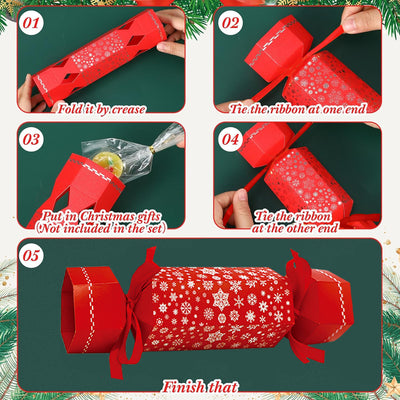 01
Fold it by crease

02
Tie the ribbon at one end

03
Put in Christmas gifts
(Not included in the set)

04
Tie the ribbon
at the other end

05
Finish that