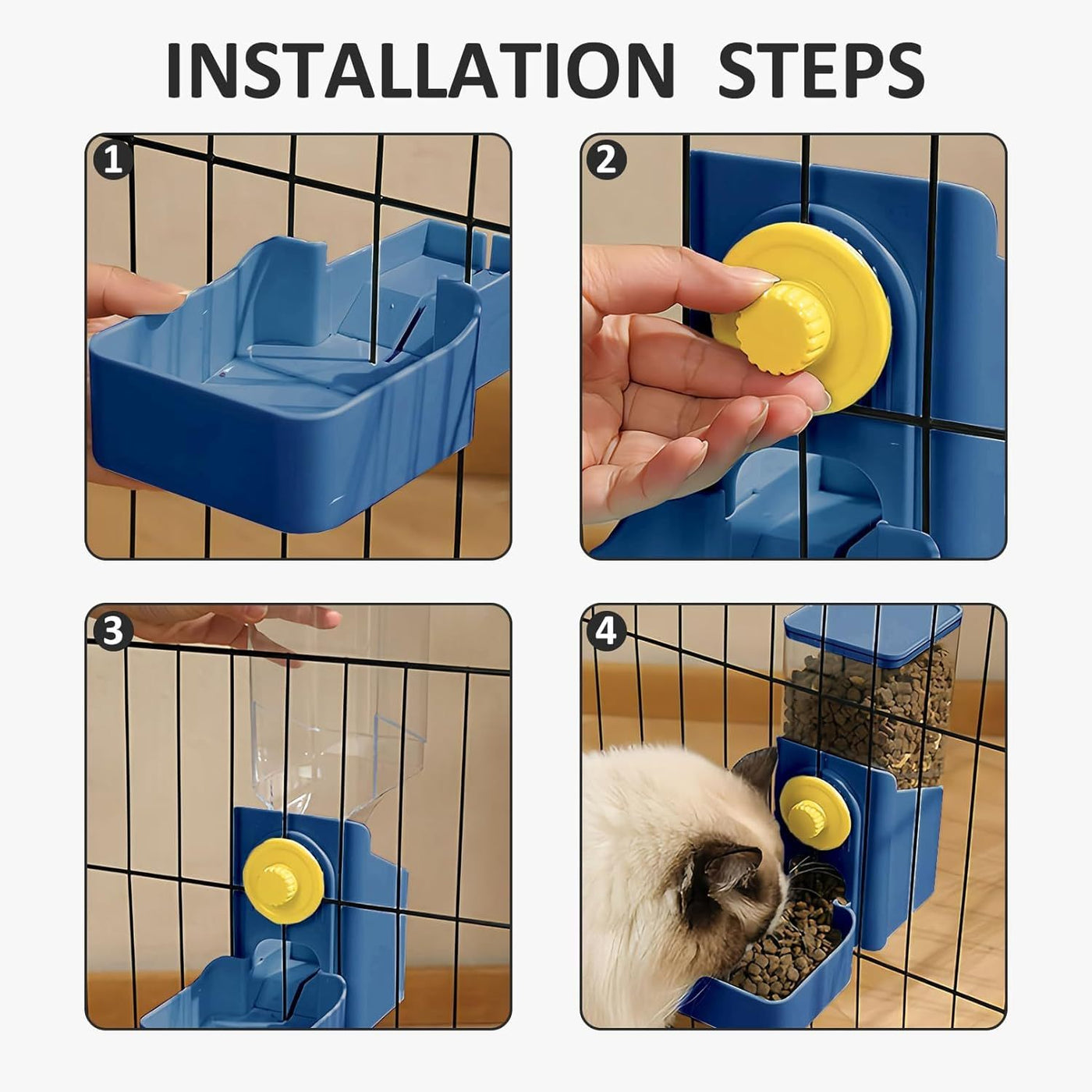 INSTALLATION STEPS

1

2

3

4